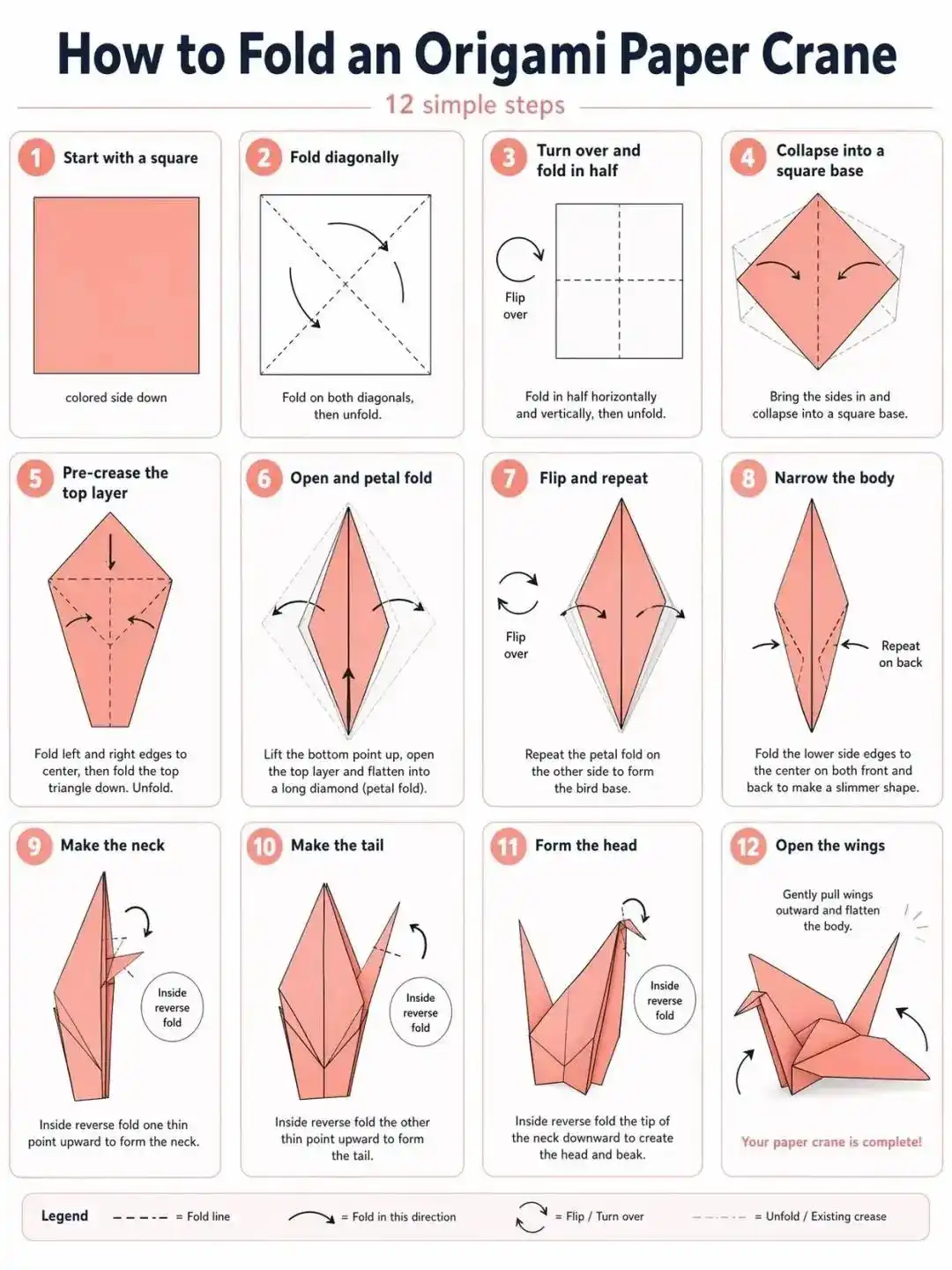 How to Fold an Origami Paper Crane

12 simple steps

1 Start with a square

colored side down

2 Fold diagonally

Fold on both diagonals, then unfold.

3 Turn over and fold in half

Flip over

Fold in half horizontally and vertically, then unfold.

4 Collapse into a square base

Bring the sides in and collapse into a square base.

5 Pre-crease the top layer

Fold left and right edges to center, then fold the top triangle down. Unfold.

6 Open and petal fold

Lift the bottom point up, open the top layer and flatten into a long diamond (petal fold).

7 Flip and repeat

Flip over

Repeat the petal fold on the other side to form the bird base.

8 Narrow the body

Repeat on back

Fold the lower side edges to the center on both front and back to make a slimmer shape.

9 Make the neck

Inside reverse fold

Inside reverse fold one thin point upward to form the neck.

10 Make the tail

Inside reverse fold

Inside reverse fold the other thin point upward to form the tail.

11 Form the head

Inside reverse fold

Inside reverse fold the tip of the neck downward to create the head and beak.

12 Open the wings

Gently pull wings outward and flatten the body.

Your paper crane is complete!

Legend = Fold line = Fold in this direction = Flip / Turn over = Unfold / Existing crease